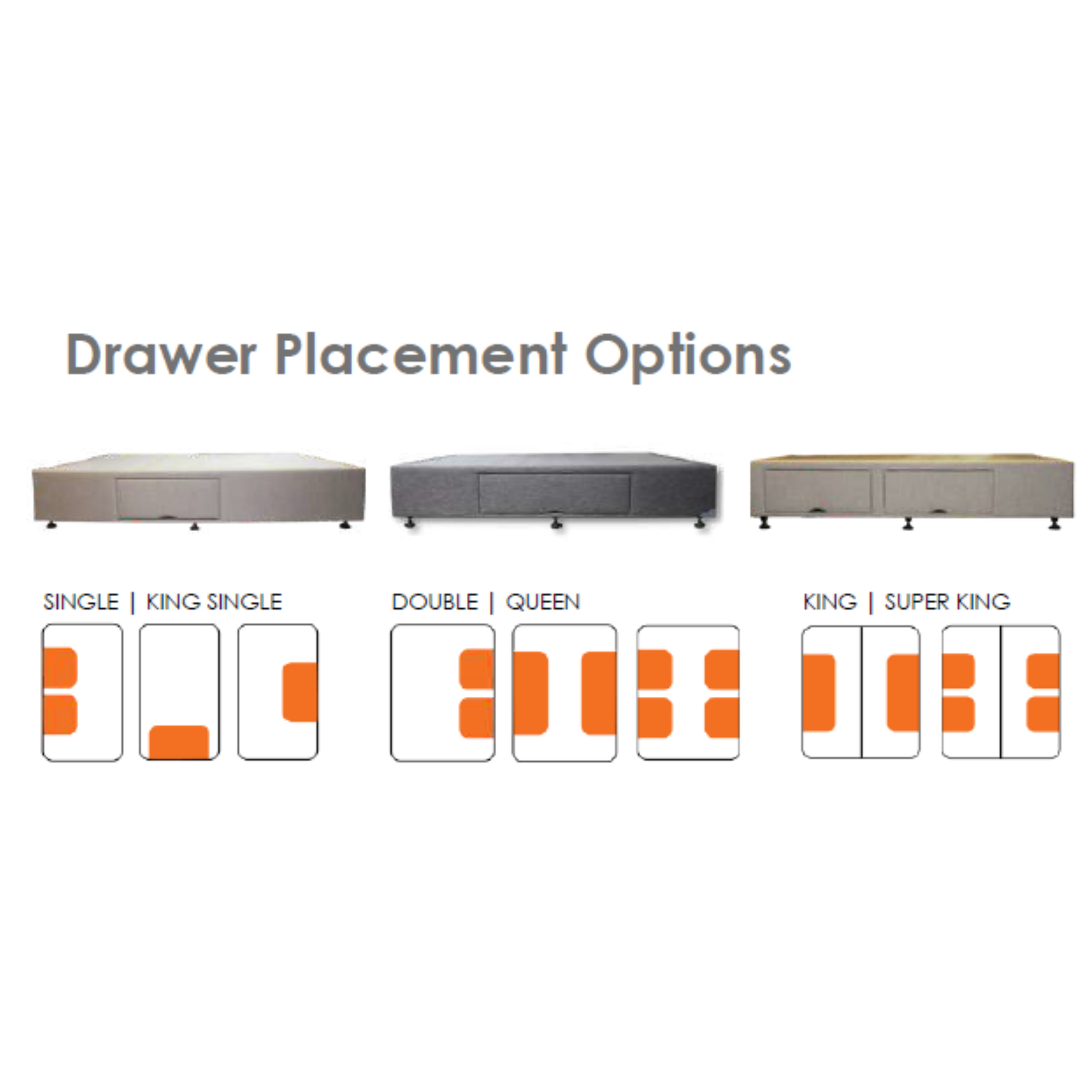 Drawer Placement Options

SINGLE | KING SINGLE

DOUBLE | QUEEN

KING | SUPER KING